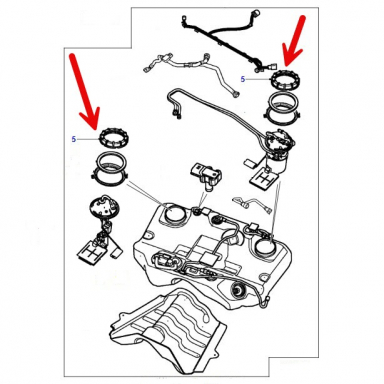 5

5